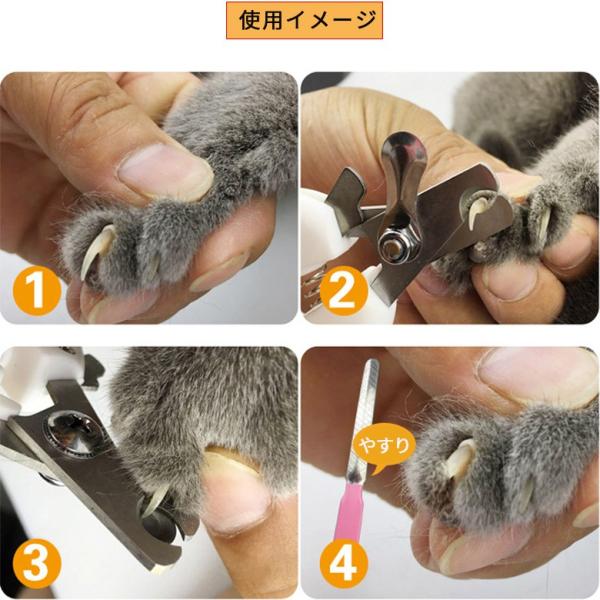 使用イメージ

1

2

3

やすり

4