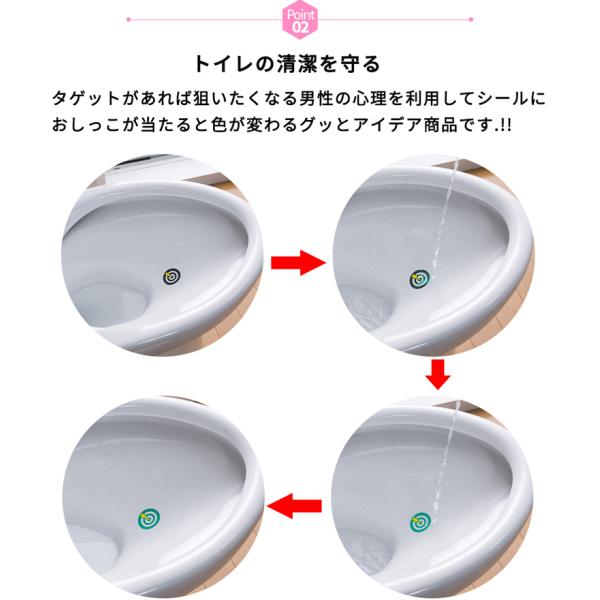 Point 02

トイレの清潔を守る

タゲットがあれば狙いたくなる男性の心理を利用してシールにおしっこが当たると色が変わるグッとアイデア商品です.!!