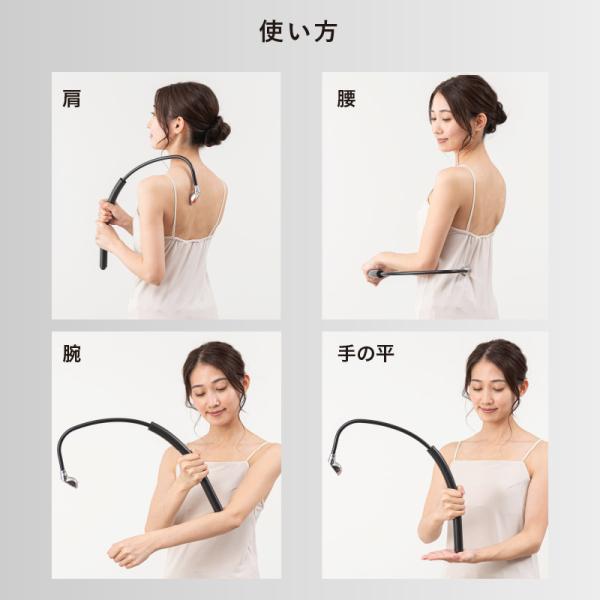 使い方

肩

腰

腕

手の平