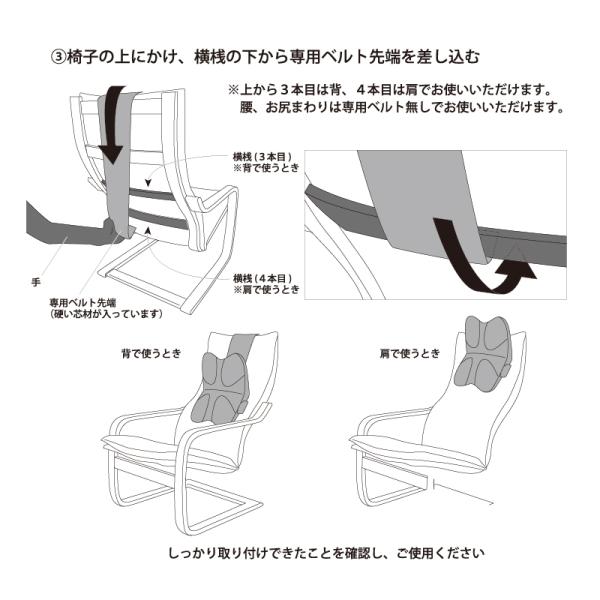 ③椅子の上にかけ、横桟の下から専用ベルト先端を差し込む

※上から３本目は背、４本目は肩でお使いいただけます。
腰、お尻まわりは専用ベルト無しでお使いいただけます。

横桟（３本目）
※背で使うとき

横桟（４本目）
※肩で使うとき

手

専用ベルト先端
（硬い芯材が入っています）

背で使うとき

肩で使うとき

しっかり取り付けできたことを確認し、ご使用ください