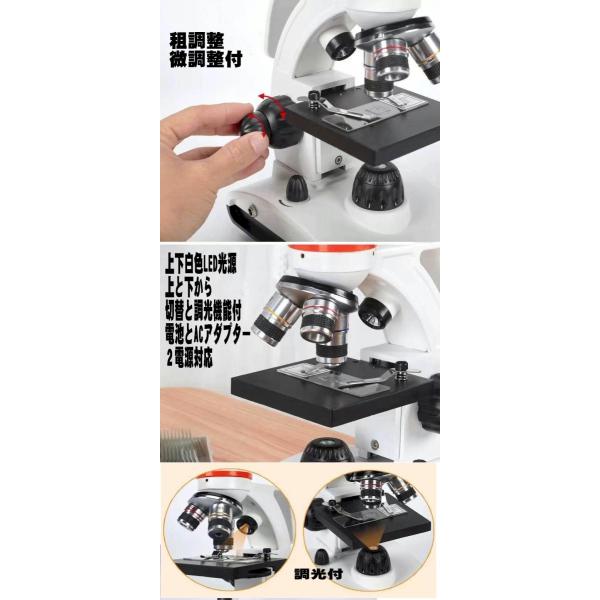 粗調整
微調整付

上下白色LED光源
上と下から
切替と調光機能付
電池とACアダプター
2電源対応

調光付