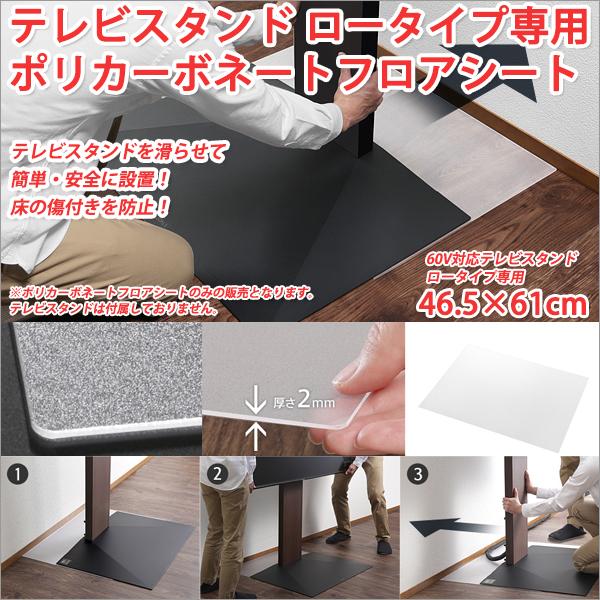 テレビスタンド ロータイプ専用
ポリカーボネートフロアシート

テレビスタンドを滑らせて
簡単・安全に設置！
床の傷付きを防止！

60V対応テレビスタンド
ロータイプ専用
46.5×61cm

※ポリカーボネートフロアシートのみの販売となります。
テレビスタンドは付属しておりません。

厚さ2mm

1

2

3