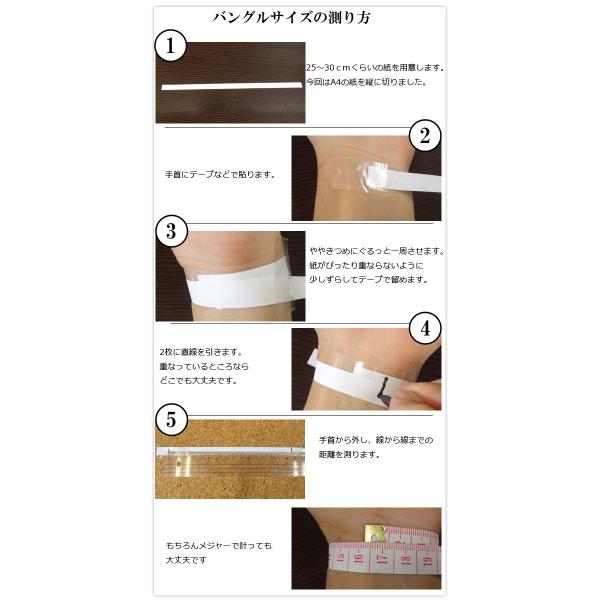 バングルサイズの測り方

1

25～30ｃｍくらいの紙を用意します。
今回はA4の紙を縦に切りました。

2

手首にテープなどで貼ります。

3

ややきつめにぐるっと一周させます。
紙がぴったり重ならないように
少しずらしてテープで留めます。

4

2枚に直線を引きます。
重なっているところなら
どこでも大丈夫です。

5

手首から外し、線から線までの
距離を測ります。

もちろんメジャーで計っても
大丈夫です

16 17 18 19