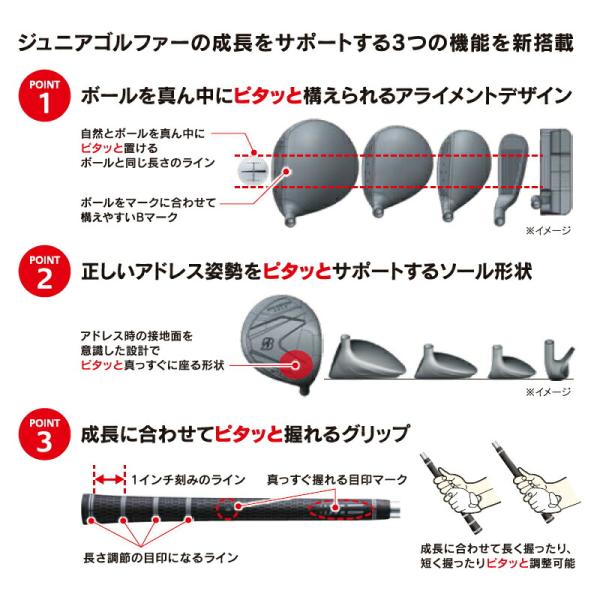 ジュニアゴルファーの成長をサポートする3つの機能を新搭載

POINT 1
ボールを真ん中にピタッと構えられるアライメントデザイン

自然とボールを真ん中にピタッと置けるボールと同じ長さのライン

ボールをマークに合わせて構えやすいBマーク

※イメージ

POINT 2
正しいアドレス姿勢をピタッとサポートするソール形状

アドレス時の接地面を意識した設計でピタッと真っすぐに座る形状

※イメージ

POINT 3
成長に合わせてピタッと握れるグリップ

1インチ刻みのライン

真っすぐ握れる目印マーク

長さ調節の目印になるライン

成長に合わせて長く握ったり、短く握ったりピタッと調整可能