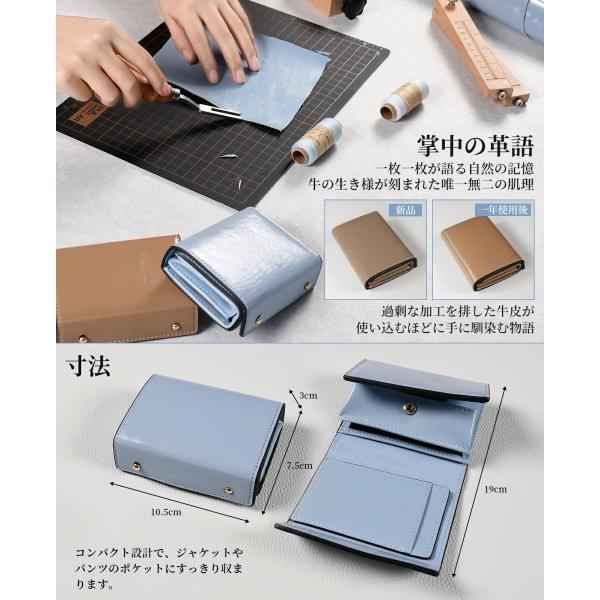 掌中の革語

一枚一枚が語る自然の記憶
牛の生き様が刻まれた唯一無二の肌理

新品

一年使用後

過剰な加工を排した牛皮が
使い込むほどに手に馴染む物語

寸法

3cm

7.5cm

10.5cm

19cm

コンパクト設計で、ジャケットやパンツのポケットにすっきり収まります。