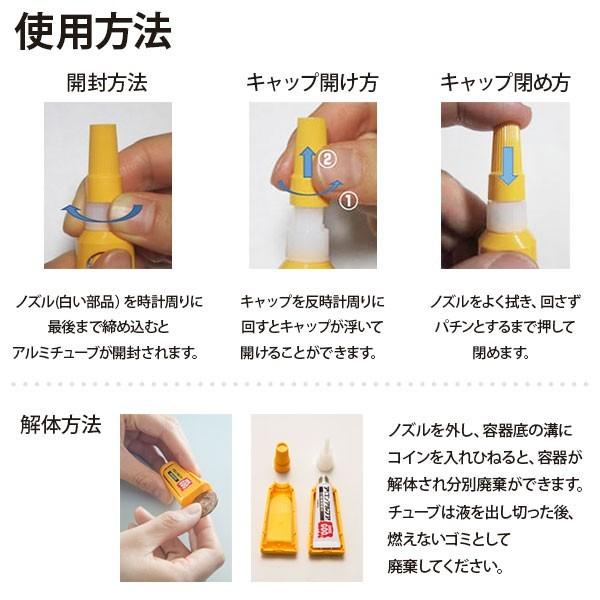 使用方法

開封方法

ノズル(白い部品) を時計周りに最後まで締め込むとアルミチューブが開封されます。

キャップ開け方

②
①

キャップを反時計周りに回すとキャップが浮いて開けることができます。

キャップ閉め方

ノズルをよく拭き、回さずパチンとするまで押して閉めます。

解体方法

ノズルを外し、容器底の溝にコインを入れひねると、容器が解体され分別廃棄ができます。チューブは液を出し切った後、燃えないゴミとして廃棄してください。