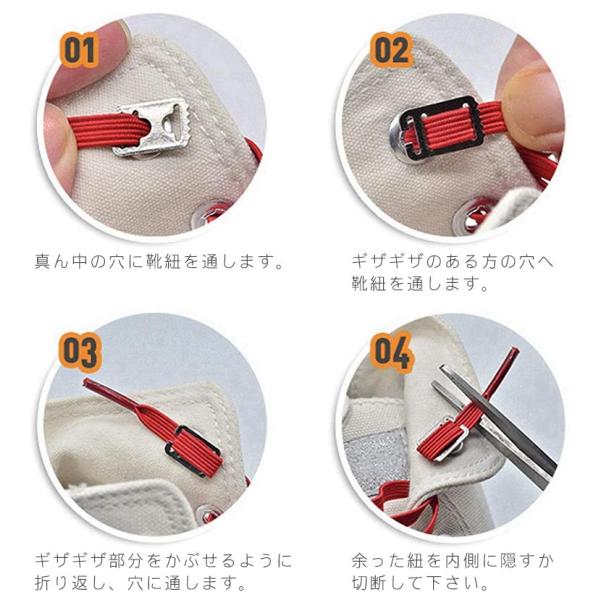 01

真ん中の穴に靴紐を通します。

02

ギザギザのある方の穴へ靴紐を通します。

03

ギザギザ部分をかぶせるように折り返し、穴に通します。

04

余った紐を内側に隠すか切断して下さい。