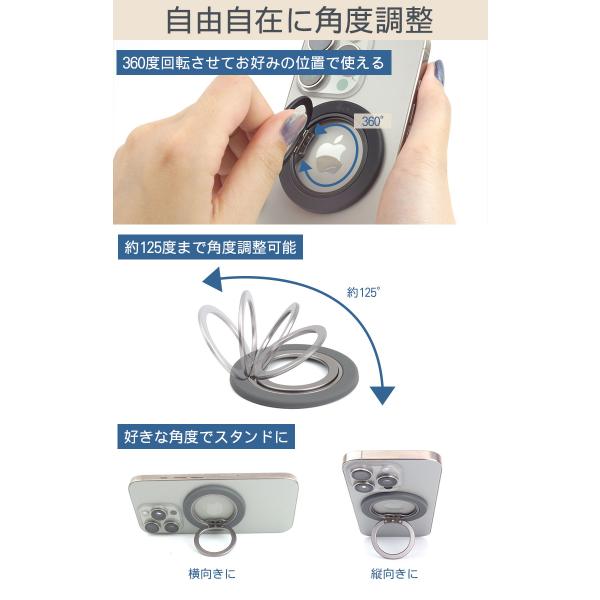 自由自在に角度調整

360度回転させてお好みの位置で使える

360°

約125度まで角度調整可能

約125°

好きな角度でスタンドに

横向きに

縦向きに