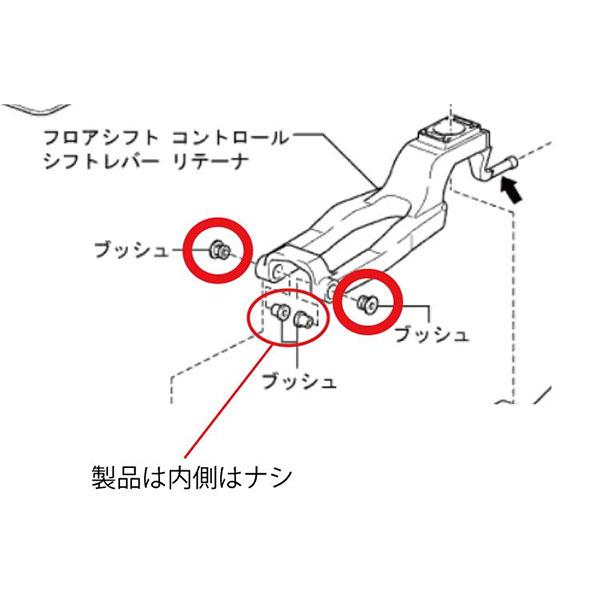 フロアシフト コントロール
シフトレバー リテーナ

ブッシュ

ブッシュ

ブッシュ

製品は内側はナシ