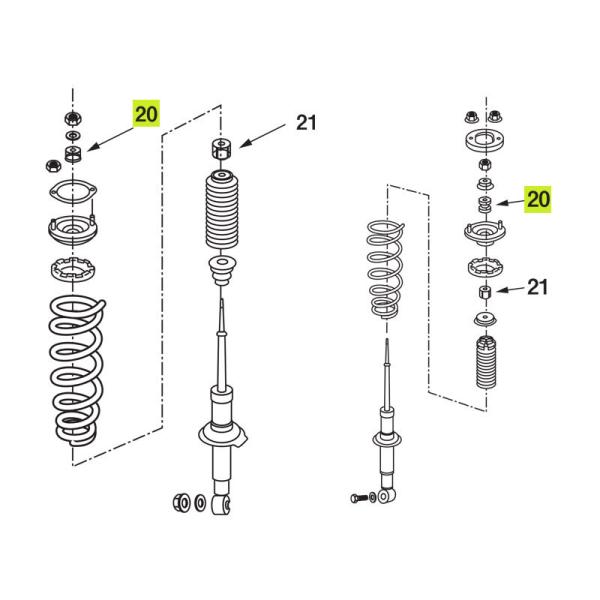 20
21
20
21