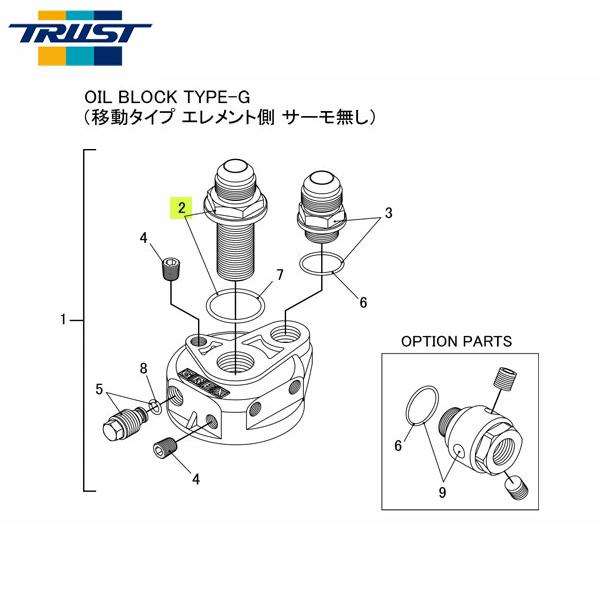 TRUST

OIL BLOCK TYPE-G
(移動タイプ エレメント側 サーモ無し)

2
3
4
7
6
1
8
5
4

OPTION PARTS
6
9