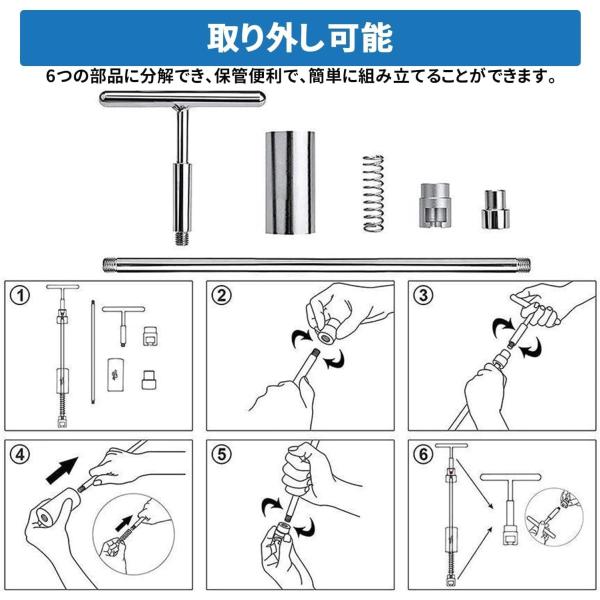 取り外し可能

6つの部品に分解でき、保管便利で、簡単に組み立てることができます。

①

②

③

④

⑤

⑥