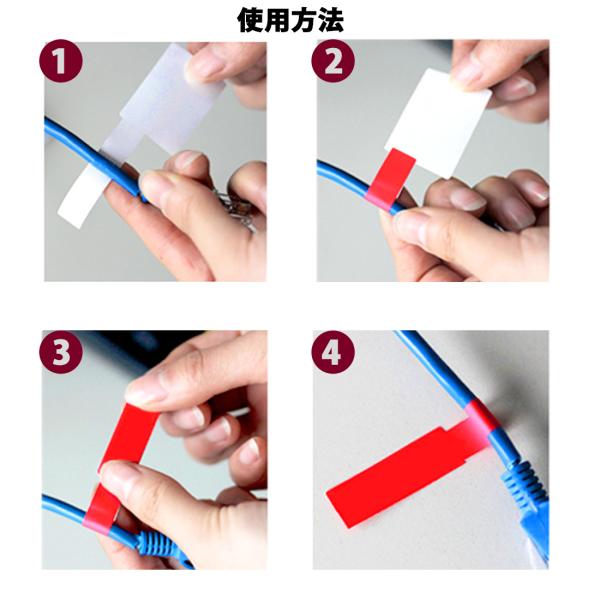 使用方法

1

2

3

4