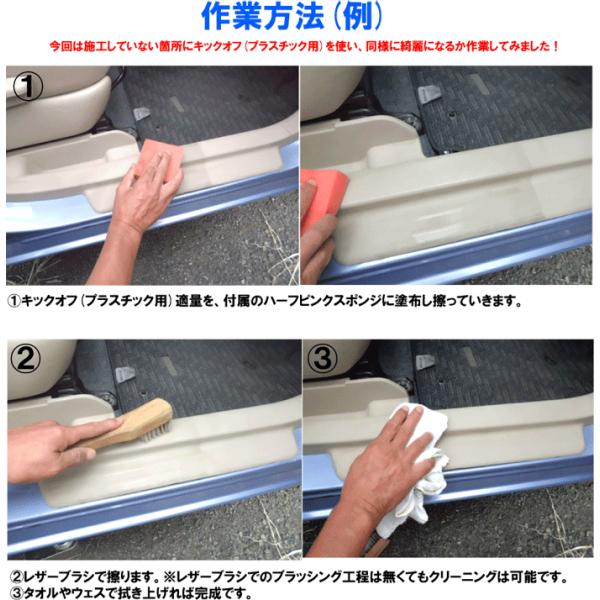 作業方法（例）

今回は施工していない箇所にキックオフ（プラスチック用）を使い、同様に綺麗になるか作業してみました！

①

①キックオフ（プラスチック用）適量を、付属のハーフピンクスポンジに塗布し擦っていきます。

②

③

②レザーブラシで擦ります。※レザーブラシでのブラッシング工程は無くてもクリーニングは可能です。
③タオルやウェスで拭き上げれば完成です。