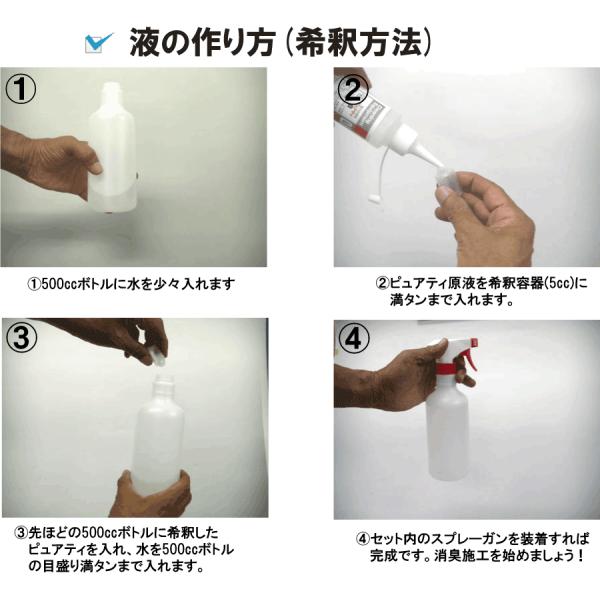 液の作り方（希釈方法）

①

①500ccボトルに水を少々入れます

②

②ピュアティ原液を希釈容器(5cc)に満タンまで入れます。

③

③先ほどの500ccボトルに希釈したピュアティを入れ、水を500ccボトルの目盛り満タンまで入れます。

④

④セット内のスプレーガンを装着すれば完成です。消臭施工を始めましょう！