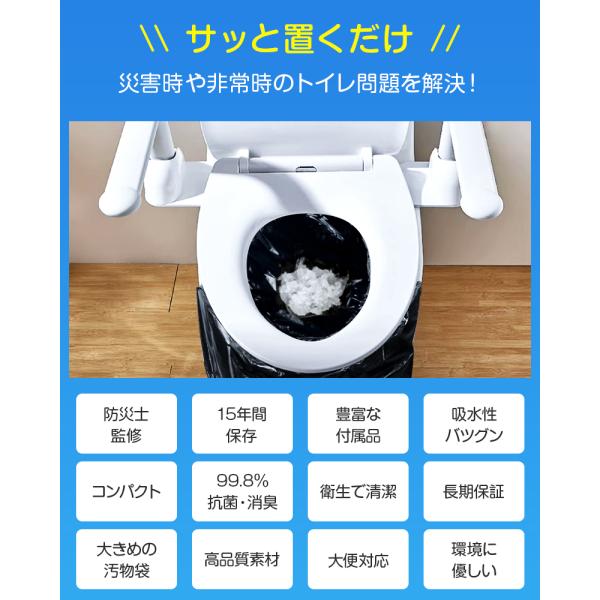 \\ サッと置くだけ //

災害時や非常時のトイレ問題を解決！

防災士
監修

15年間
保存

豊富な
付属品

吸水性
バツグン

コンパクト

99.8%
抗菌・消臭

衛生で清潔

長期保証

大きめの
汚物袋

高品質素材

大便対応

環境に
優しい