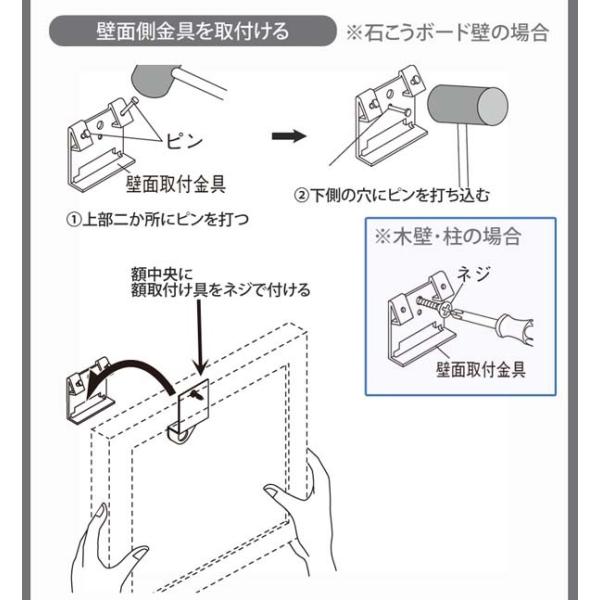 壁面側金具を取付ける

※石こうボード壁の場合

ピン

壁面取付金具

①上部二か所にピンを打つ

②下側の穴にピンを打ち込む

※木壁・柱の場合

ネジ

壁面取付金具

額中央に
額取付け具をネジで付ける