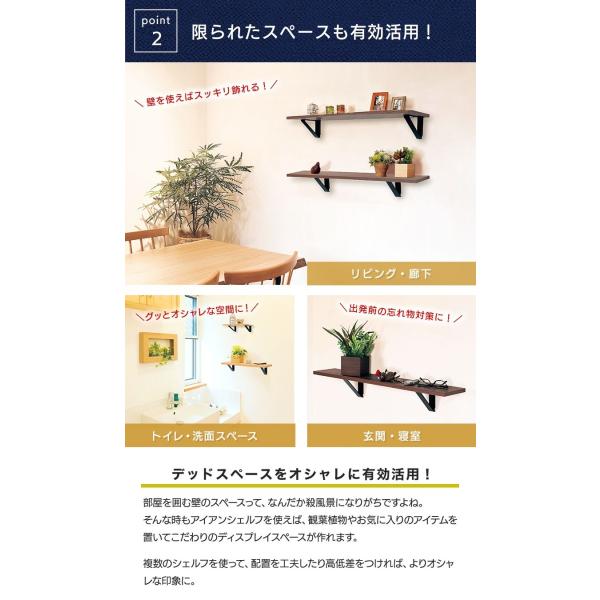 point 2 限られたスペースも有効活用！

＼壁を使えばスッキリ飾れる！／

リビング・廊下

＼グッとオシャレな空間に！／

トイレ・洗面スペース

＼出発前の忘れ物対策に！／

玄関・寝室

デッドスペースをオシャレに有効活用！

部屋を囲む壁のスペースって、なんだか殺風景になりがちですよね。
そんな時もアイアンシェルフを使えば、観葉植物やお気に入りのアイテムを置いてこだわりのディスプレイスペースが作れます。

複数のシェルフを使って、配置を工夫したり高低差をつければ、よりオシャレな印象に。