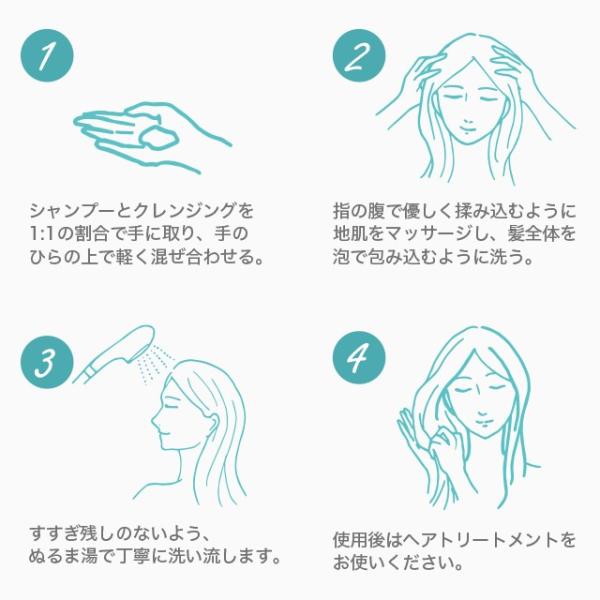 1

シャンプーとクレンジングを1:1の割合で手に取り、手のひらの上で軽く混ぜ合わせる。

2

指の腹で優しく揉み込むように地肌をマッサージし、髪全体を泡で包み込むように洗う。

3

すすぎ残しのないよう、ぬるま湯で丁寧に洗い流します。

4

使用後はヘアトリートメントをお使いください。