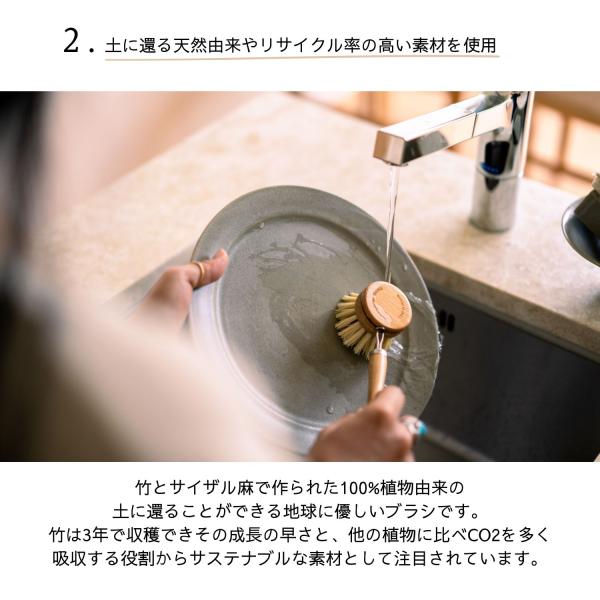 2. 土に還る天然由来やリサイクル率の高い素材を使用

竹とサイザル麻で作られた100%植物由来の
土に還ることができる地球に優しいブラシです。
竹は3年で収穫できその成長の早さと、他の植物に比べCO2を多く
吸収する役割からサステナブルな素材として注目されています。