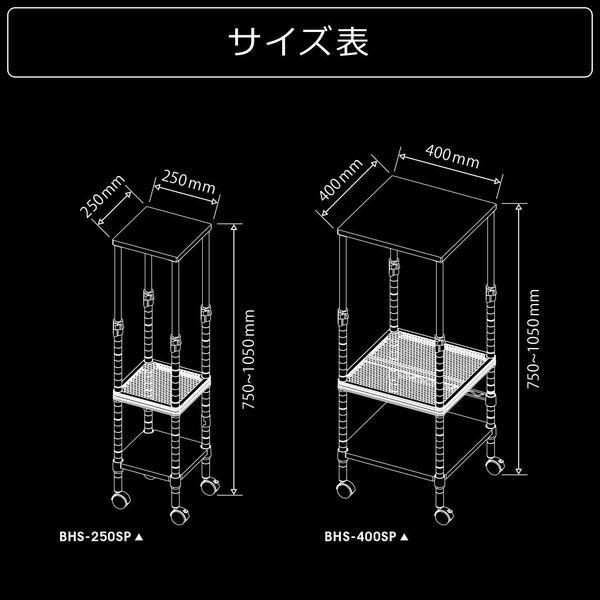 サイズ表

250mm
250mm
750~1050mm
BHS-250SP ▲

400mm
400mm
750~1050mm
BHS-400SP ▲