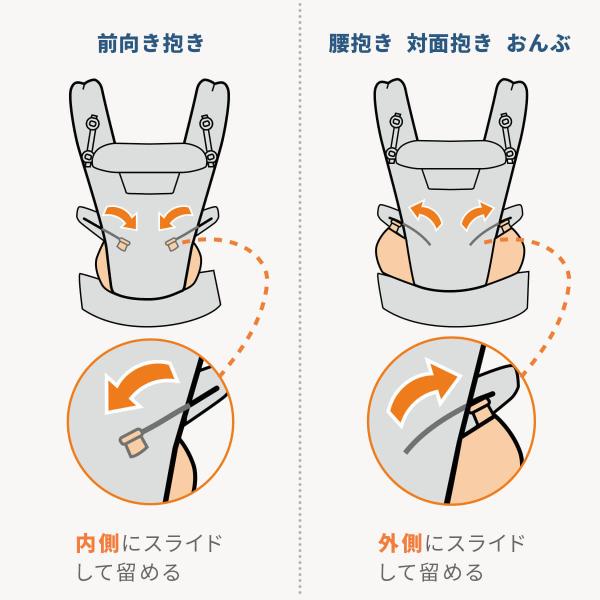 前向き抱き

内側にスライドして留める

腰抱き 対面抱き おんぶ

外側にスライドして留める