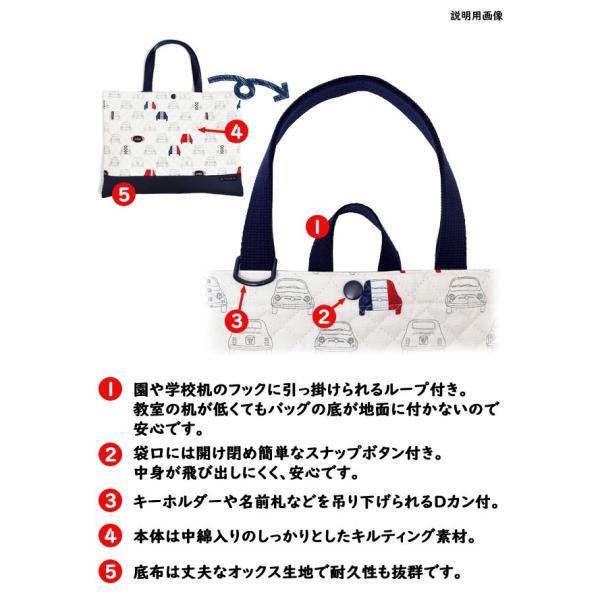 説明用画像

4

5

1

3

2

1 園や学校机のフックに引っ掛けられるループ付き。教室の机が低くてもバッグの底が地面に付かないので安心です。

2 袋口には開け閉め簡単なスナップボタン付き。中身が飛び出しにくく、安心です。

3 キーホルダーや名前札などを吊り下げられるDカン付。

4 本体は中綿入りのしっかりとしたキルティング素材。

5 底布は丈夫なオックス生地で耐久性も抜群です。