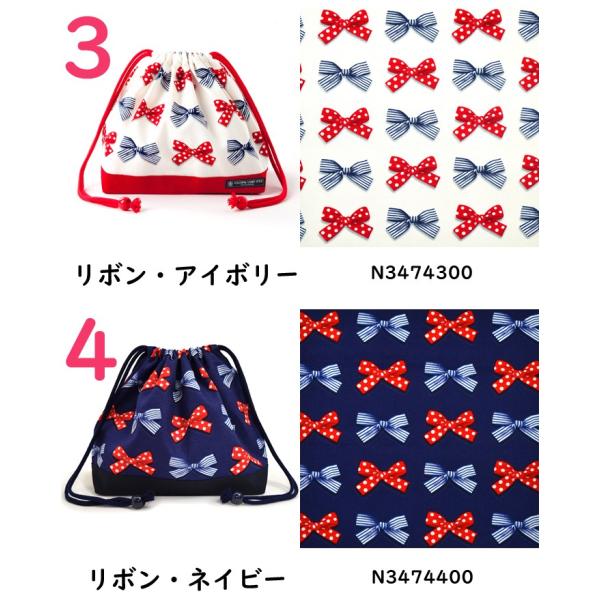 3

リボン・アイボリー

N3474300

4

リボン・ネイビー

N3474400