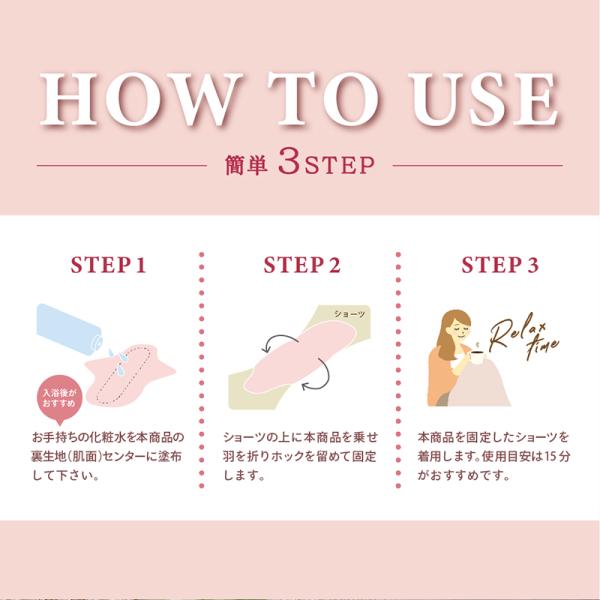 HOW TO USE

簡単 3STEP

STEP 1

入浴後がおすすめ

お手持ちの化粧水を本商品の裏生地（肌面）センターに塗布して下さい。

STEP 2

ショーツ

ショーツの上に本商品を乗せ羽を折りホックを留めて固定します。

STEP 3

Relax time

本商品を固定したショーツを着用します。使用目安は15分がおすすめです。