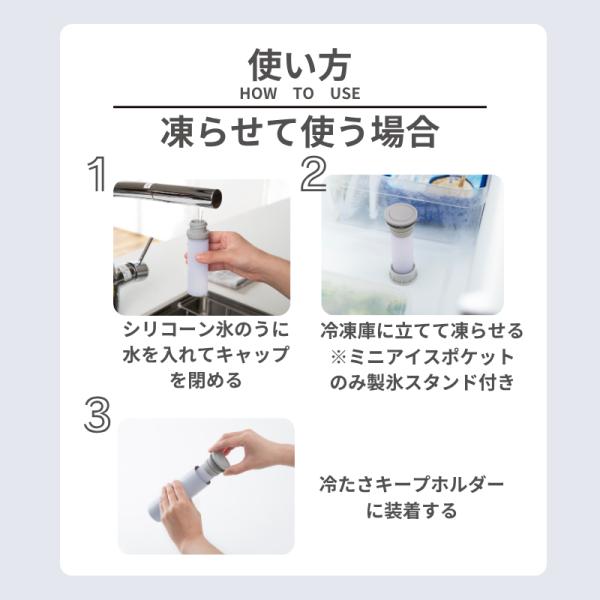 使い方
HOW TO USE

凍らせて使う場合

1

シリコーン氷のうに水を入れてキャップを閉める

2

冷凍庫に立てて凍らせる
※ミニアイスポケットのみ製氷スタンド付き

3

冷たさキープホルダーに装着する