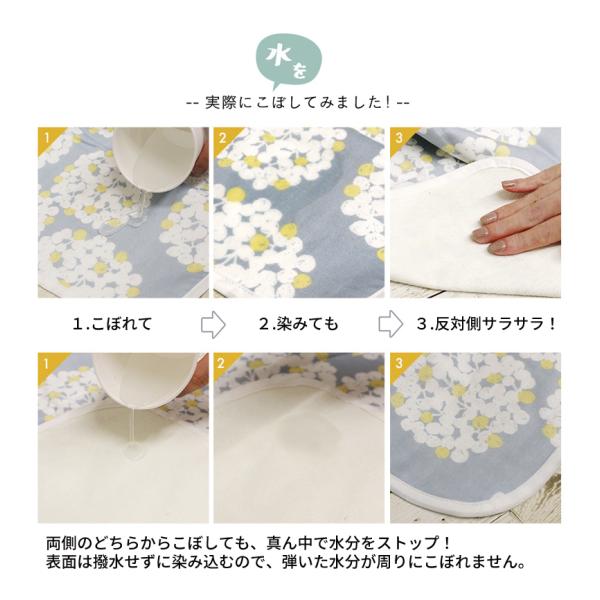 水を

-- 実際にこぼしてみました！--

1

2

3

1.こぼれて

2.染みても

3.反対側サラサラ！

1

2

3

両側のどちらからこぼしても、真ん中で水分をストップ！
表面は撥水せずに染み込むので、弾いた水分が周りにこぼれません。