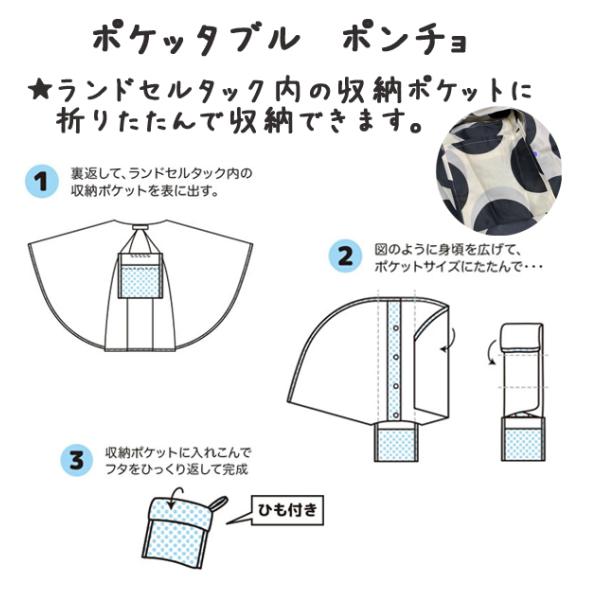 ポケッタブル　ポンチョ

★ランドセルタック内の収納ポケットに折りたたんで収納できます。

1 裏返して、ランドセルタック内の収納ポケットを表に出す。

2 図のように身頃を広げて、ポケットサイズにたたんで・・・

3 収納ポケットに入れこんでフタをひっくり返して完成

ひも付き