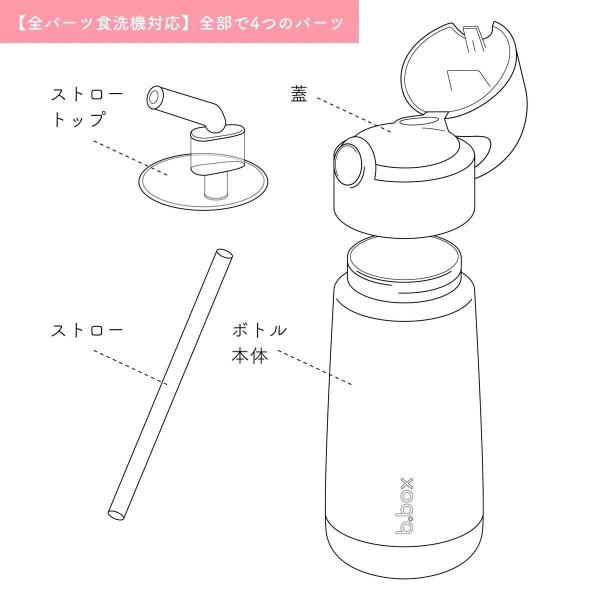 【全パーツ食洗機対応】全部で4つのパーツ

ストロートップ

蓋

ストロー

ボトル本体

b.box