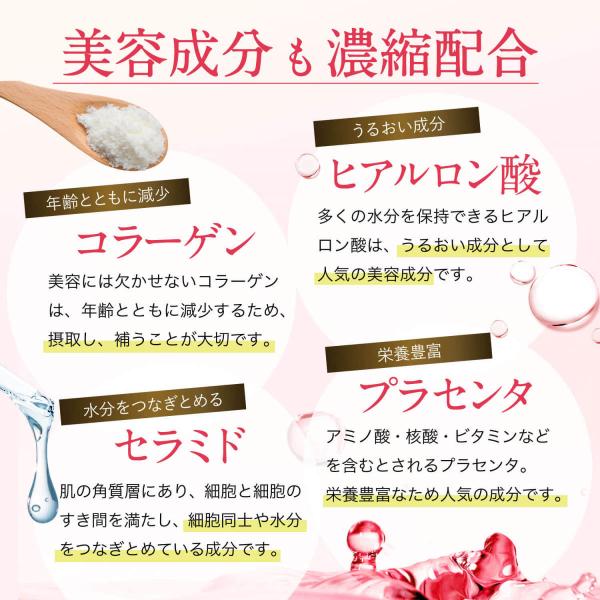 美容成分も濃縮配合

年齢とともに減少
コラーゲン
美容には欠かせないコラーゲンは、年齢とともに減少するため、摂取し、補うことが大切です。

水分をつなぎとめる
セラミド
肌の角質層にあり、細胞と細胞のすき間を満たし、細胞同士や水分をつなぎとめている成分です。

うるおい成分
ヒアルロン酸
多くの水分を保持できるヒアルロン酸は、うるおい成分として人気の美容成分です。

栄養豊富
プラセンタ
アミノ酸・核酸・ビタミンなどを含むとされるプラセンタ。栄養豊富なため人気の成分です。