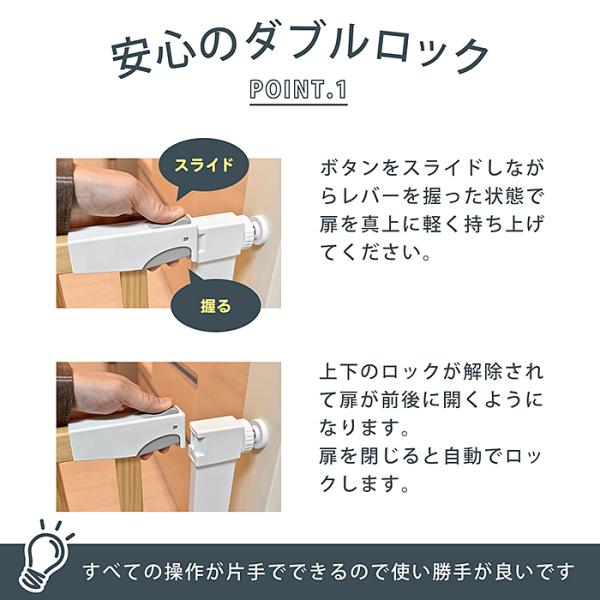 安心のダブルロック

POINT.1

スライド

握る

ボタンをスライドしながらレバーを握った状態で扉を真上に軽く持ち上げてください。

上下のロックが解除されて扉が前後に開くようになります。
扉を閉じると自動でロックします。

すべての操作が片手でできるので使い勝手が良いです