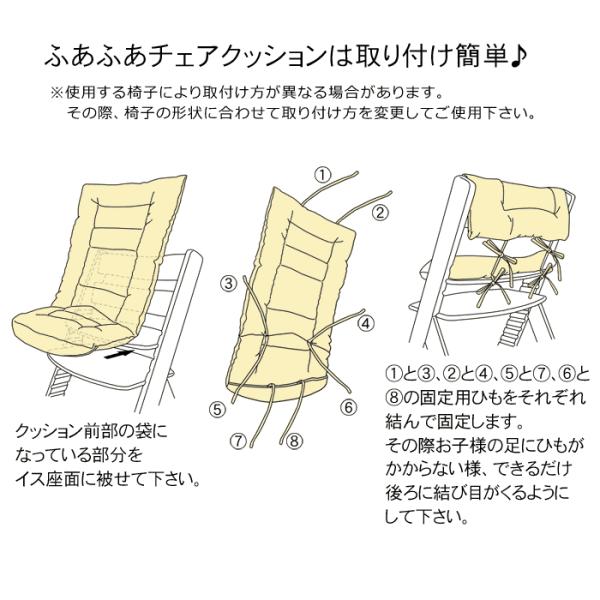 ふあふあチェアクッションは取り付け簡単♪

※使用する椅子により取付け方が異なる場合があります。
その際、椅子の形状に合わせて取り付け方を変更してご使用下さい。

①

②

③

④

⑤

⑥

⑦

⑧

クッション前部の袋になっている部分をイス座面に被せて下さい。

①と③、②と④、⑤と⑦、⑥と⑧の固定用ひもをそれぞれ結んで固定します。
その際お子様の足にひもがかからない様、できるだけ後ろに結び目がくるようにして下さい。