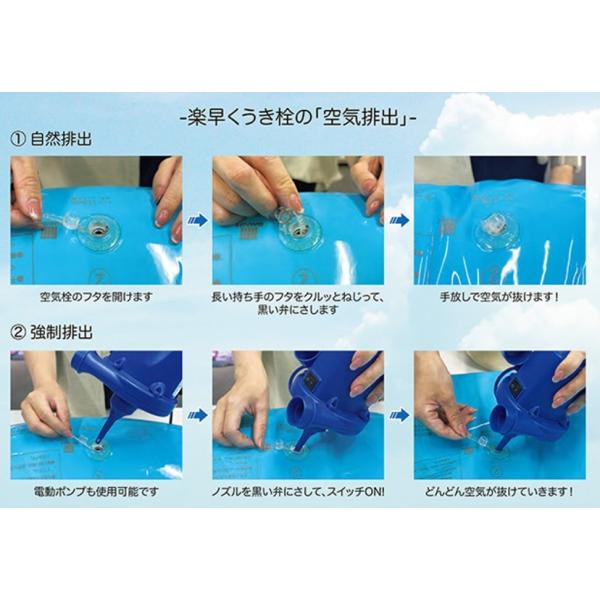 -楽早くうき栓の「空気排出」-

① 自然排出

空気栓のフタを開けます

長い持ち手のフタをクルッとねじって、黒い弁にさします

手放しで空気が抜けます！

② 強制排出

電動ポンプも使用可能です

ノズルを黒い弁にさして、スイッチON!

どんどん空気が抜けていきます！