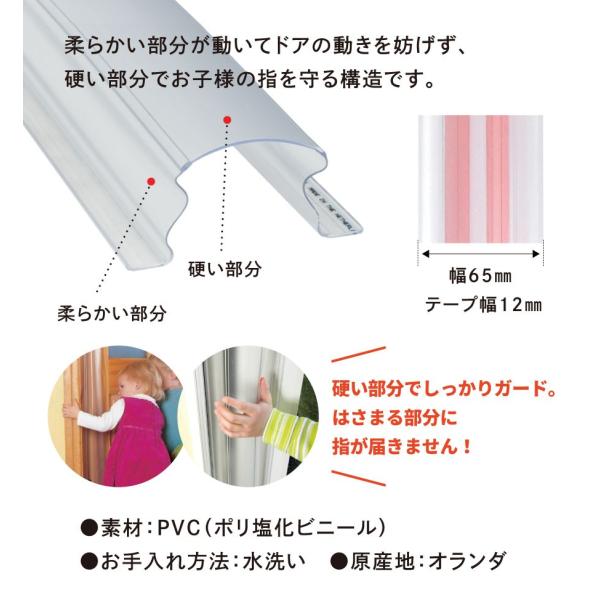 柔らかい部分が動いてドアの動きを妨げず、
硬い部分でお子様の指を守る構造です。

硬い部分

柔らかい部分

幅65㎜
テープ幅12㎜

硬い部分でしっかりガード。
はさまる部分に
指が届きません！

●素材：PVC（ポリ塩化ビニール）
●お手入れ方法：水洗い　●原産地：オランダ