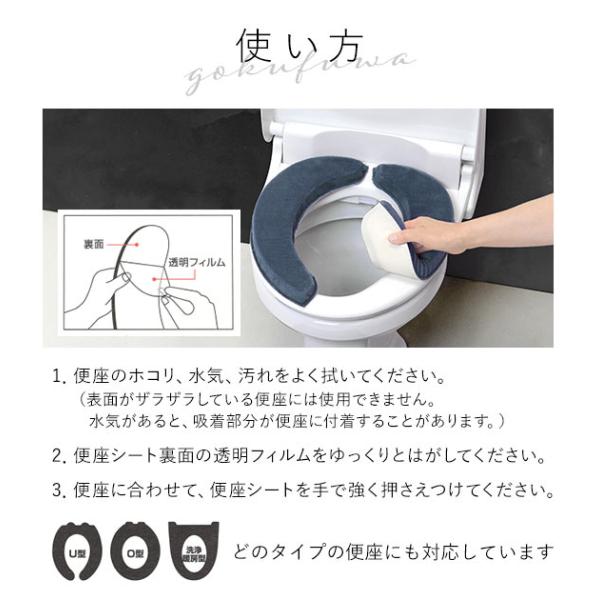 使い方

gokufuwa

裏面

透明フィルム

1. 便座のホコリ、水気、汚れをよく拭いてください。
（表面がザラザラしている便座には使用できません。
水気があると、吸着部分が便座に付着することがあります。）

2. 便座シート裏面の透明フィルムをゆっくりとはがしてください。

3. 便座に合わせて、便座シートを手で強く押さえつけてください。

U型

O型

洗浄暖房型

どのタイプの便座にも対応しています