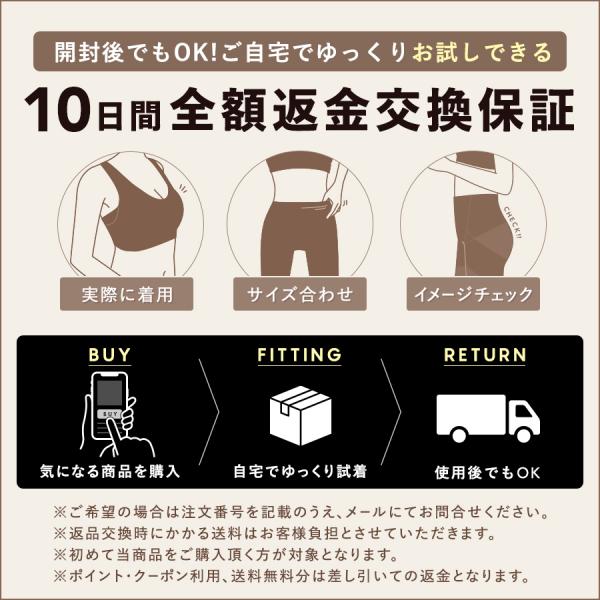 開封後でもOK!ご自宅でゆっくりお試しできる

10日間 全額返金交換保証

CHECK!!

実際に着用

サイズ合わせ

イメージチェック

BUY

BUY

気になる商品を購入

FITTING

自宅でゆっくり試着

RETURN

使用後でもOK

※ご希望の場合は注文番号を記載のうえ、メールにてお問合せください。
※返品交換時にかかる送料はお客様負担とさせていただきます。
※初めて当商品をご購入頂く方が対象となります。
※ポイント・クーポン利用、送料無料分は差し引いての返金となります。