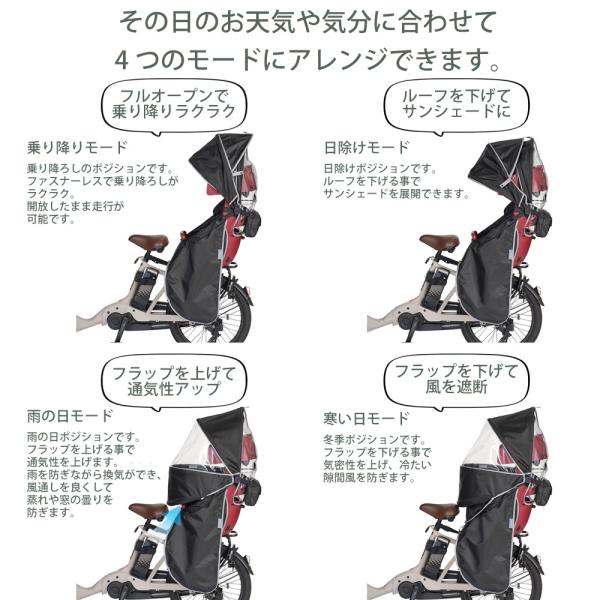 その日のお天気や気分に合わせて
４つのモードにアレンジできます。

フルオープンで
乗り降りラクラク

乗り降りモード

乗り降ろしのポジションです。
ファスナーレスで乗り降ろしが
ラクラク。
開放したまま走行が
可能です。

ルーフを下げて
サンシェードに

日除けモード

日除けポジションです。
ルーフを下げる事で
サンシェードを展開できます。

フラップを上げて
通気性アップ

雨の日モード

雨の日ポジションです。
フラップを上げる事で
通気性を上げます。
雨を防ぎながら換気ができ、
風通しを良くして
蒸れや窓の曇りを
防ぎます。

フラップを下げて
風を遮断

寒い日モード

冬季ポジションです。
フラップを下げる事で
気密性を上げ、冷たい
隙間風を防ぎます。