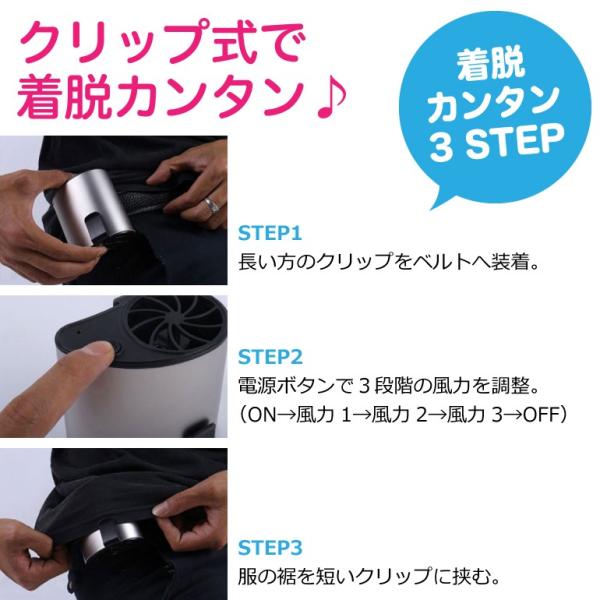 クリップ式で
着脱カンタン♪

着脱
カンタン
3 STEP

STEP1
長い方のクリップをベルトへ装着。

STEP2
電源ボタンで３段階の風力を調整。
（ON→風力 1→風力 2→風力 3→OFF）

STEP3
服の裾を短いクリップに挟む。