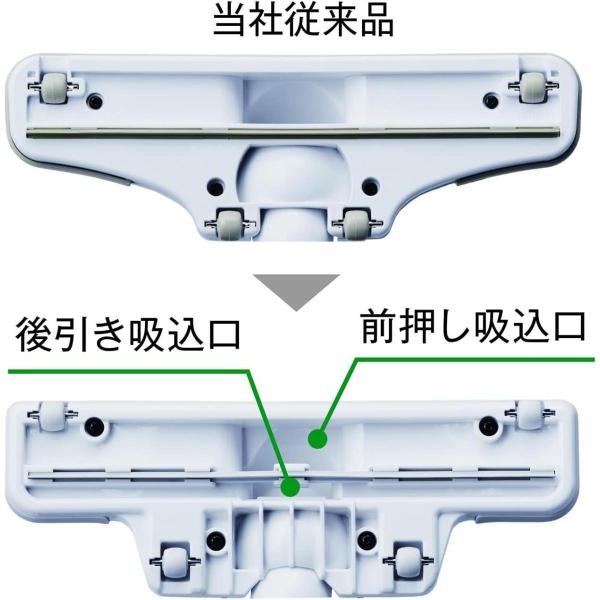 当社従来品

後引き吸込口

前押し吸込口