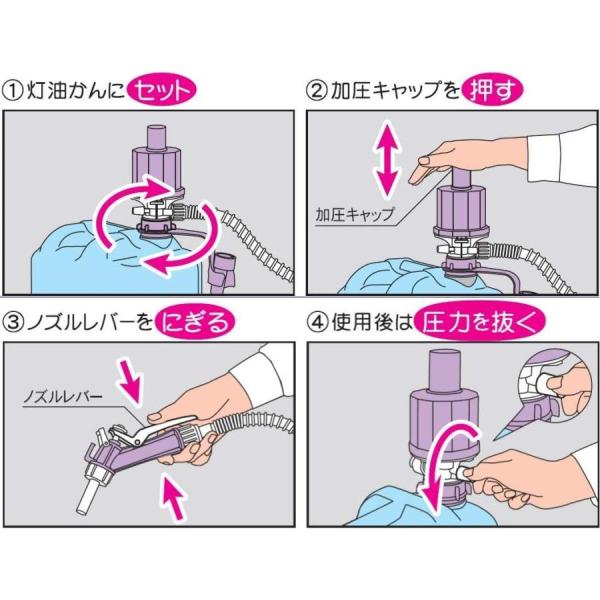 ①灯油かんに セット

②加圧キャップを 押す

加圧キャップ

③ノズルレバーを にぎる

ノズルレバー

④使用後は 圧力を抜く