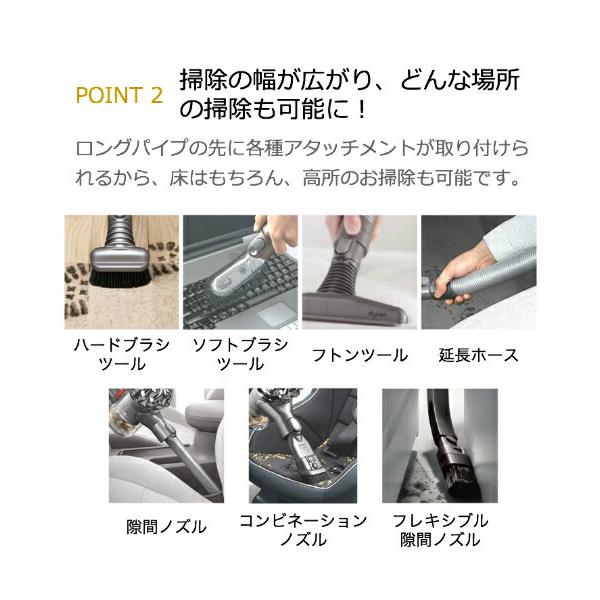 POINT 2 掃除の幅が広がり、どんな場所の掃除も可能に！

ロングパイプの先に各種アタッチメントが取り付けられるから、床はもちろん、高所のお掃除も可能です。

ハードブラシツール

ソフトブラシツール

フトンツール

延長ホース

隙間ノズル

コンビネーションノズル

フレキシブル隙間ノズル