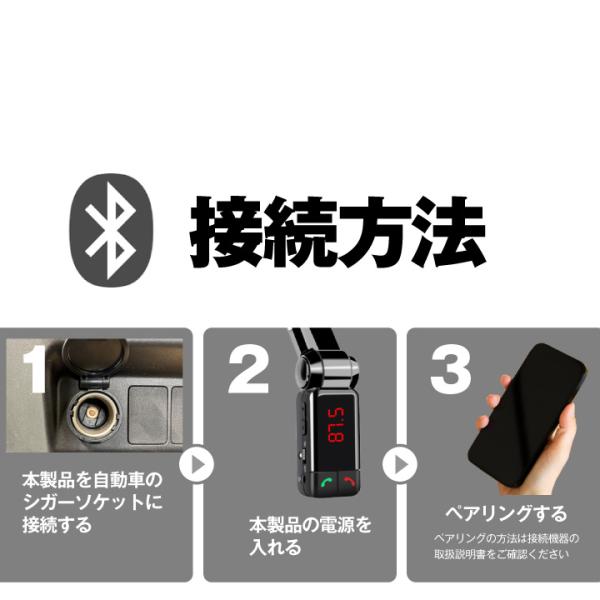 接続方法

1

本製品を自動車のシガーソケットに接続する

2

87.5

本製品の電源を入れる

3

ペアリングする

ペアリングの方法は接続機器の取扱説明書をご確認ください