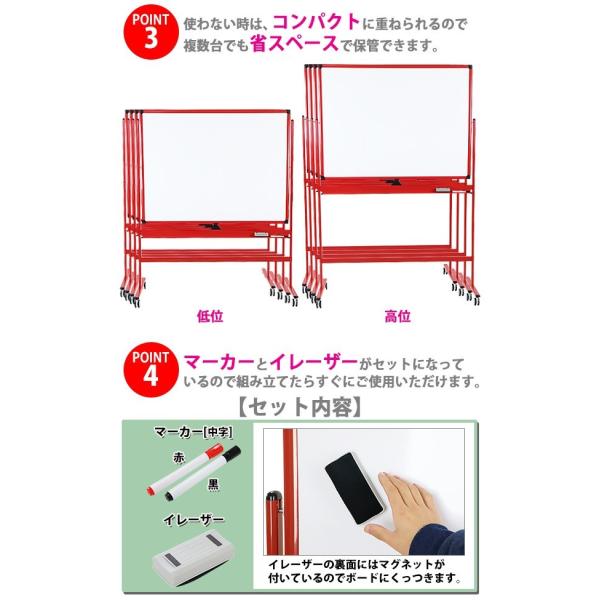 POINT 3 使わない時は、コンパクトに重ねられるので複数台でも省スペースで保管できます。

低位

高位

POINT 4 マーカーとイレーザーがセットになっているので組み立てたらすぐにご使用いただけます。

【セット内容】

マーカー[中字]

赤

黒

イレーザー

イレーザーの裏面にはマグネットが付いているのでボードにくっつきます。