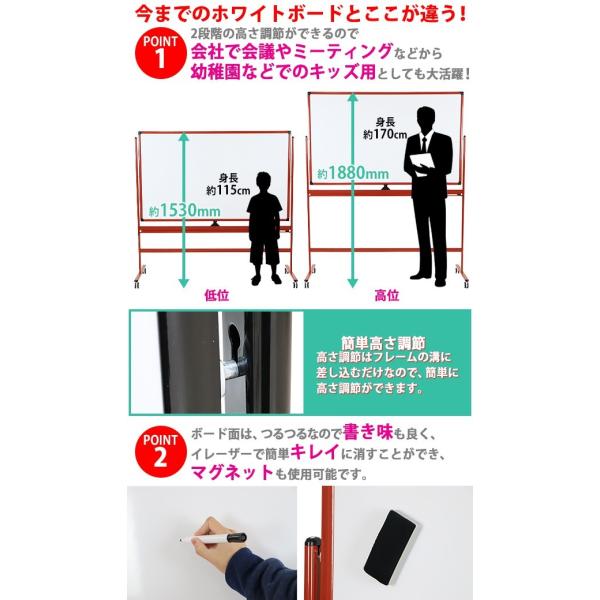 今までのホワイトボードとここが違う！

POINT 1

2段階の高さ調節ができるので
会社で会議やミーティングなどから
幼稚園などでのキッズ用としても大活躍！

身長
約115cm

約1530mm

低位

身長
約170cm

約1880mm

高位

簡単高さ調節
高さ調節はフレームの溝に差し込むだけなので、簡単に高さ調節ができます。

POINT 2

ボード面は、つるつるなので書き味も良く、
イレーザーで簡単キレイに消すことができ、
マグネットも使用可能です。