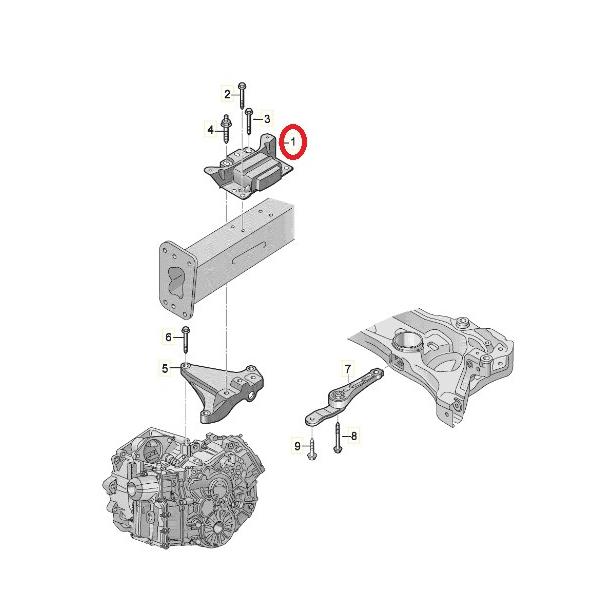 2
3
4
1
6
5
7
9
8