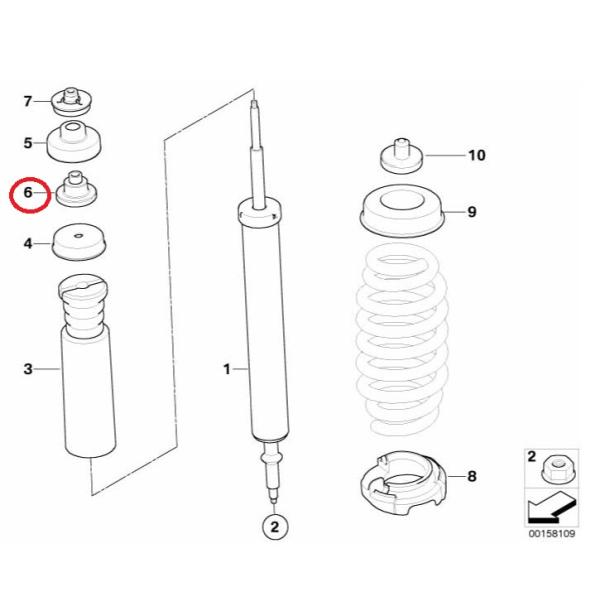 7
5
6
4
3
1
2
10
9
8
2
00158109